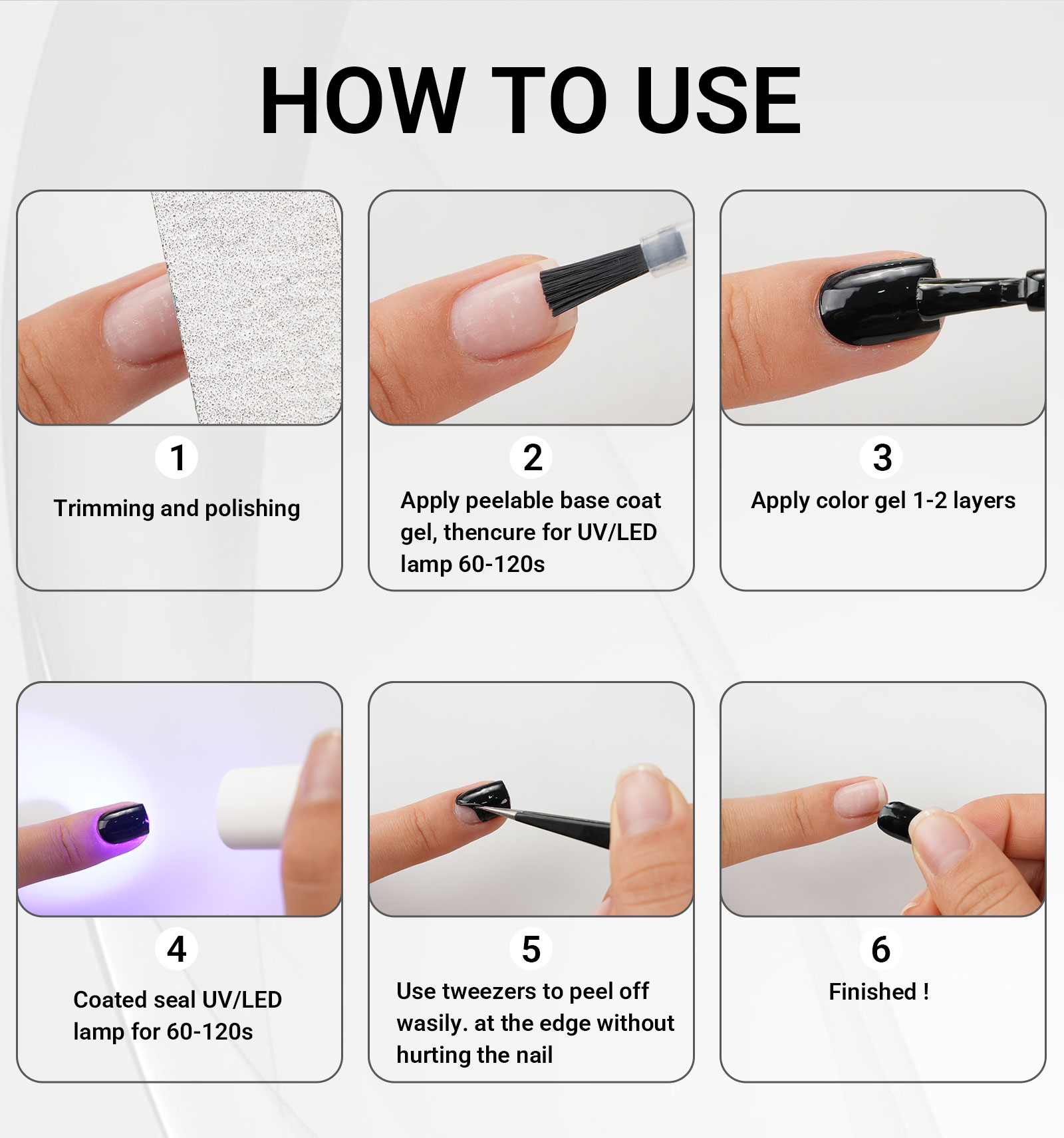 HOW TO USE

1
Trimming and polishing

2
Apply peelable base coat gel, thencure for UV/LED lamp 60-120s

3
Apply color gel 1-2 layers

4
Coated seal UV/LED lamp for 60-120s

5
Use tweezers to peel off wasily. at the edge without hurting the nail

6
Finished !